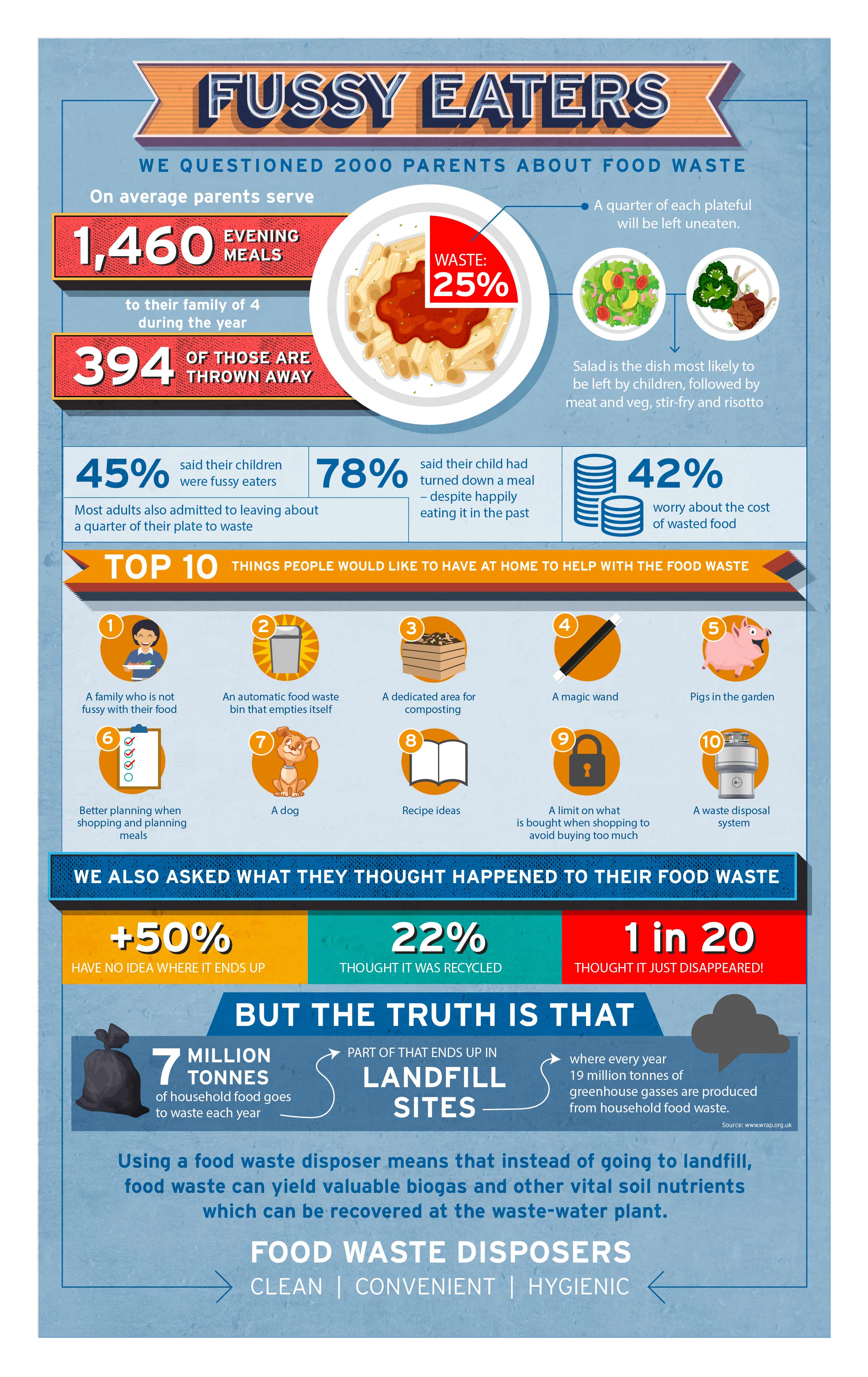 FUSSY EATERS

WE QUESTIONED 2000 PARENTS ABOUT FOOD WASTE

On average parents serve

1,460 EVENING MEALS

to their family of 4 during the year

394 OF THOSE ARE THROWN AWAY

WASTE: 25%

A quarter of each plateful will be left uneaten.

Salad is the dish most likely to be left by children, followed by meat and veg, stir-fry and risotto

45% said their children were fussy eaters

Most adults also admitted to leaving about a quarter of their plate to waste

78% said their child had turned down a meal – despite happily eating it in the past

42% worry about the cost of wasted food

TOP 10 THINGS PEOPLE WOULD LIKE TO HAVE AT HOME TO HELP WITH THE FOOD WASTE

1 A family who is not fussy with their food

2 An automatic food waste bin that empties itself

3 A dedicated area for composting

4 A magic wand

5 Pigs in the garden

6 Better planning when shopping and planning meals

7 A dog

8 Recipe ideas

9 A limit on what is bought when shopping to avoid buying too much

10 A waste disposal system

WE ALSO ASKED WHAT THEY THOUGHT HAPPENED TO THEIR FOOD WASTE

+50% HAVE NO IDEA WHERE IT ENDS UP

22% THOUGHT IT WAS RECYCLED

1 in 20 THOUGHT IT JUST DISAPPEARED!

BUT THE TRUTH IS THAT

7 MILLION TONNES of household food goes to waste each year

PART OF THAT ENDS UP IN LANDFILL SITES

where every year 19 million tonnes of greenhouse gasses are produced from household food waste.

Source: www.wrap.org.uk

Using a food waste disposer means that instead of going to landfill, food waste can yield valuable biogas and other vital soil nutrients which can be recovered at the waste-water plant.

FOOD WASTE DISPOSERS

CLEAN | CONVENIENT | HYGIENIC